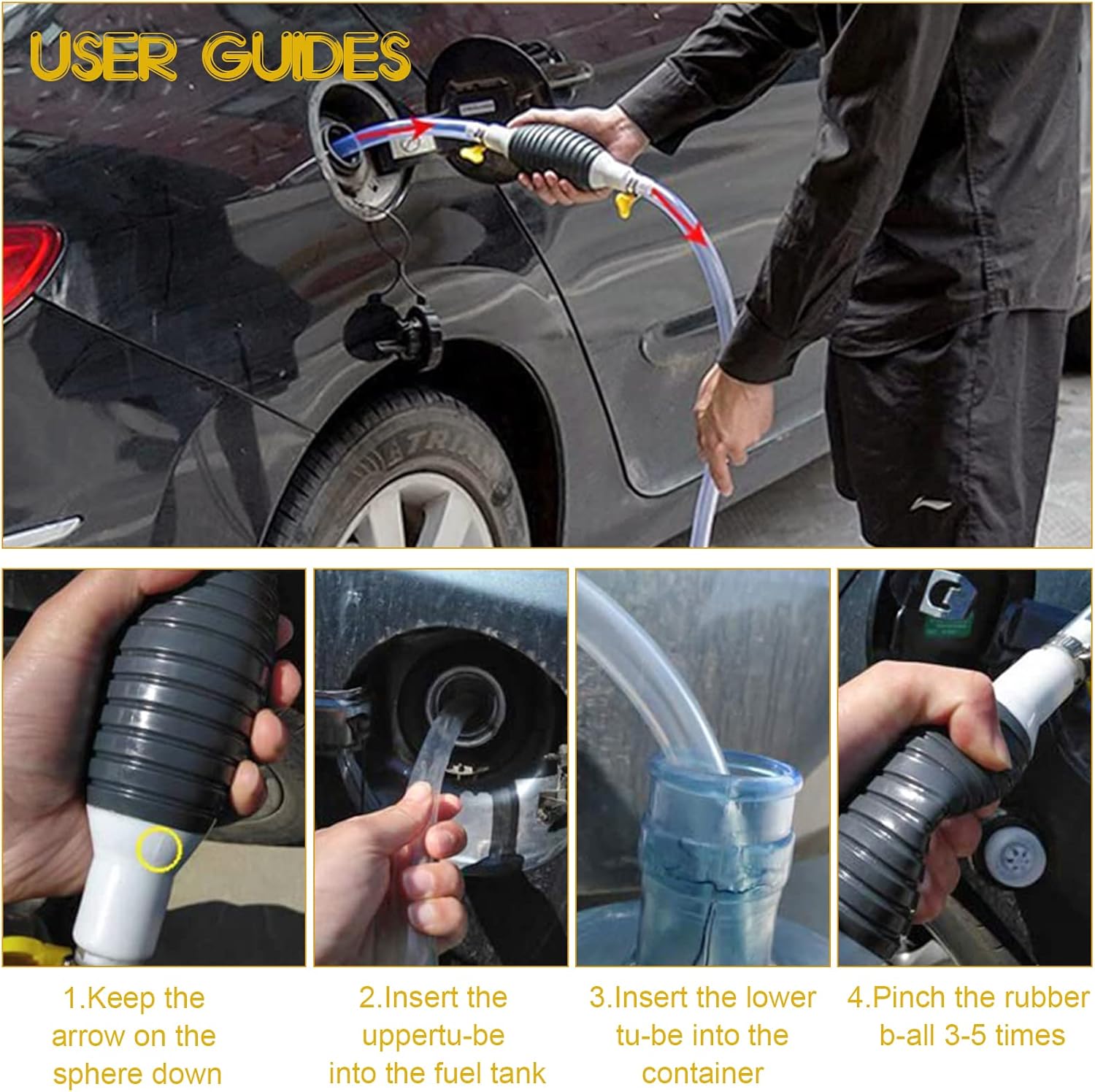 USER GUIDES

TRIAN

1.Keep the arrow on the sphere down

2.Insert the uppertu-be into the fuel tank

3.Insert the lower tu-be into the container

4.Pinch the rubber b-all 3-5 times