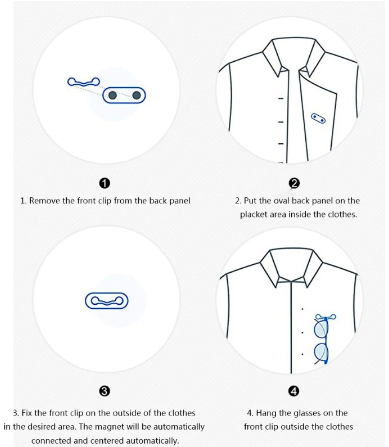 ❶
1. Remove the front clip from the back panel

❷
2. Put the oval back panel on the placket area inside the clothes.

❸
3. Fix the front clip on the outside of the clothes in the desired area. The magnet will be automatically connected and centered automatically.

❹
4. Hang the glasses on the front clip outside the clothes