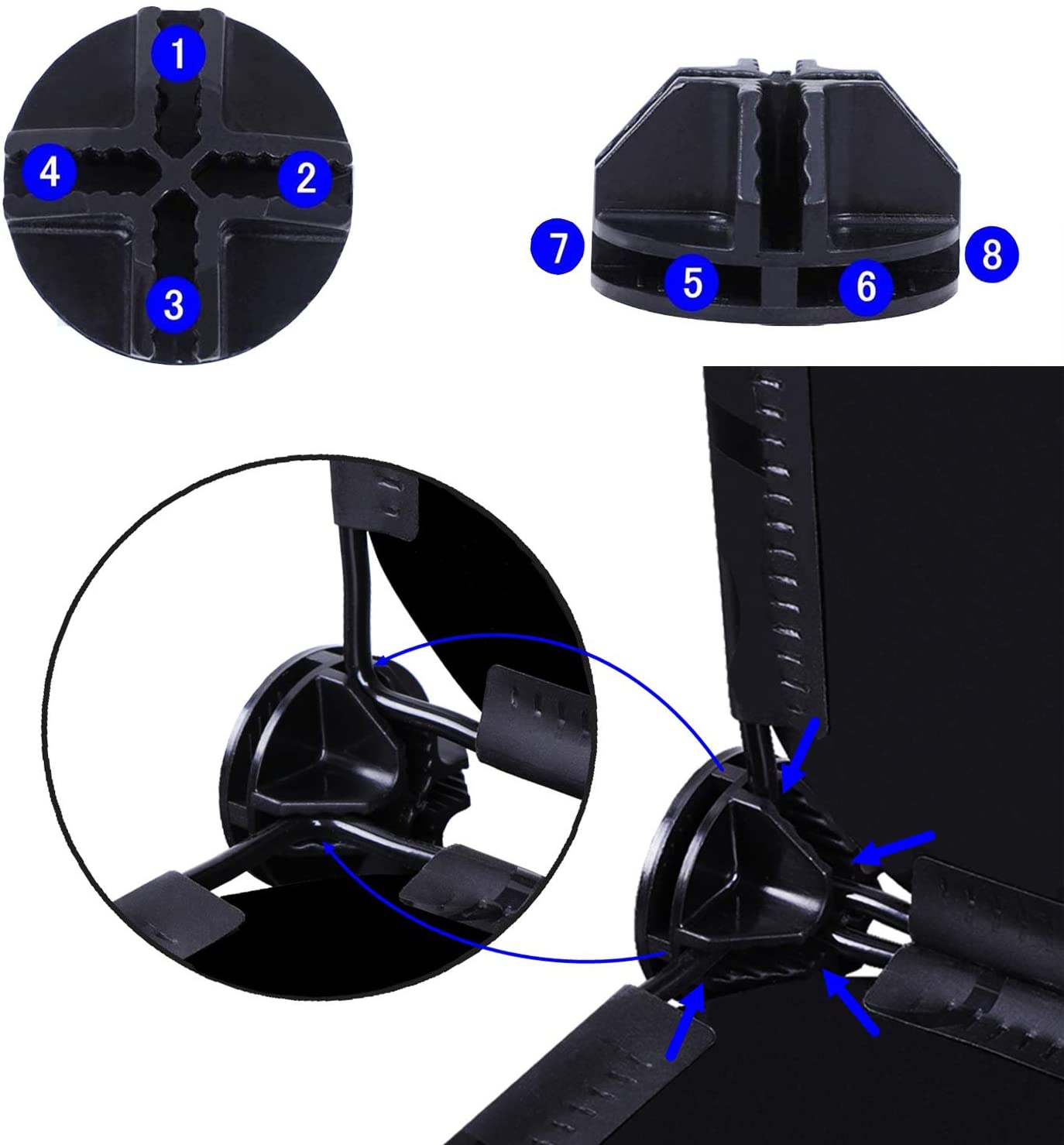 1
4
2
3
7
5
6
8