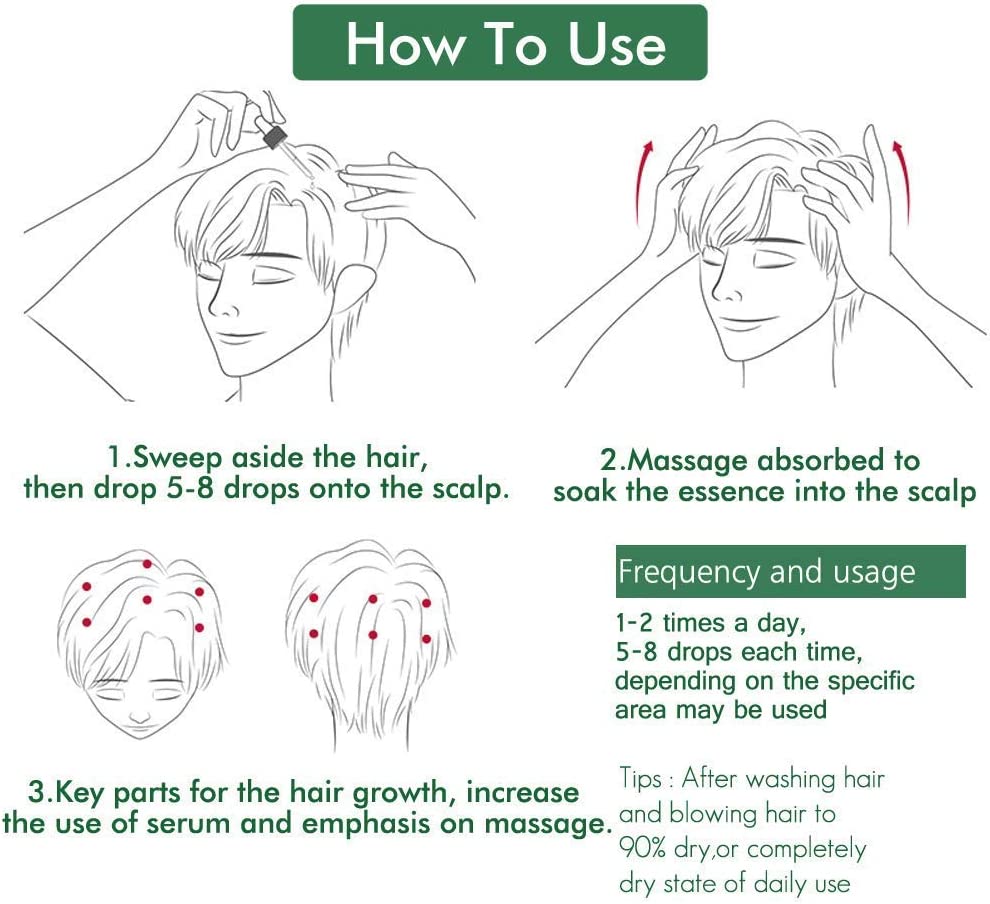 How To Use

1.Sweep aside the hair, then drop 5-8 drops onto the scalp.

2.Massage absorbed to soak the essence into the scalp

3.Key parts for the hair growth, increase the use of serum and emphasis on massage.

Frequency and usage

1-2 times a day, 5-8 drops each time, depending on the specific area may be used

Tips : After washing hair and blowing hair to 90% dry,or completely dry state of daily use